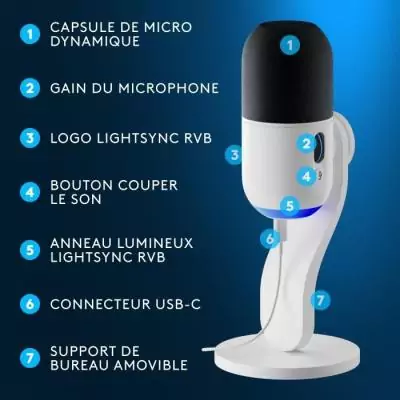 1 CAPSULE DE MICRO DYNAMIQUE

2 GAIN DU MICROPHONE

3 LOGO LIGHTSYNC RVB

4 BOUTON COUPER LE SON

5 ANNEAU LUMINEUX LIGHTSYNC RVB

6 CONNECTEUR USB-C

7 SUPPORT DE BUREAU AMOVIBLE

1

2

3

4

5

6

7