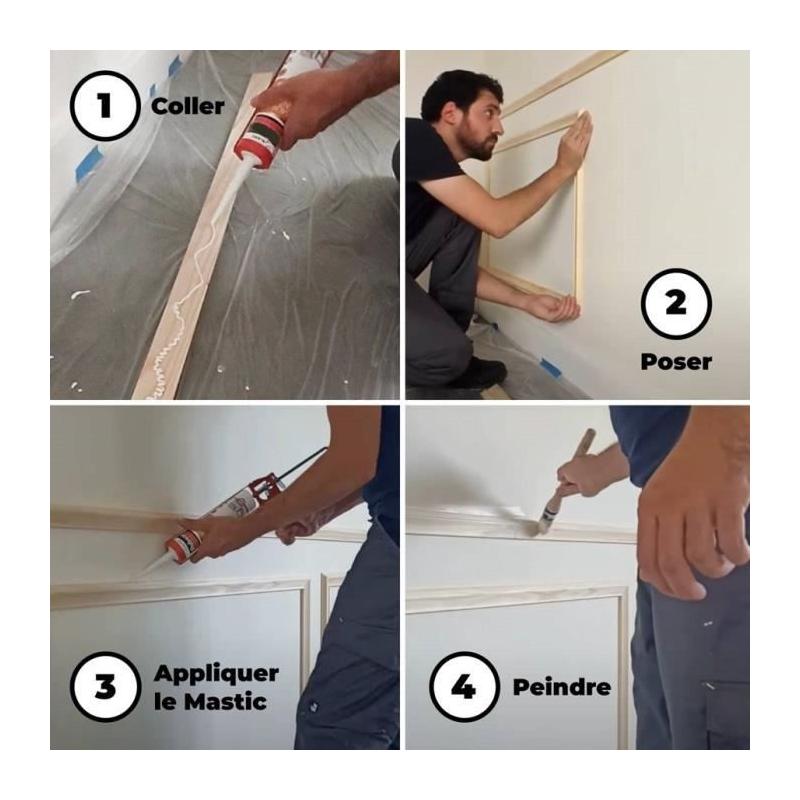 1 Coller

2 Poser

3 Appliquer le Mastic

4 Peindre