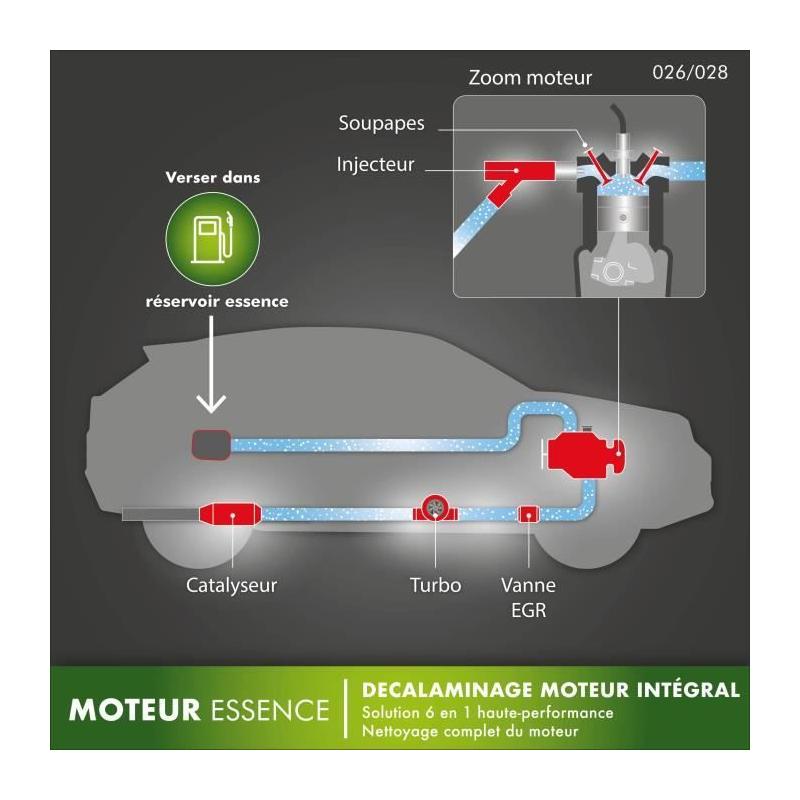 Zoom moteur

026/028

Soupapes

Injecteur

Verser dans

réservoir essence

Catalyseur

Turbo

Vanne EGR

MOTEUR ESSENCE

DECALAMINAGE MOTEUR INTÉGRAL
Solution 6 en 1 haute-performance
Nettoyage complet du moteur