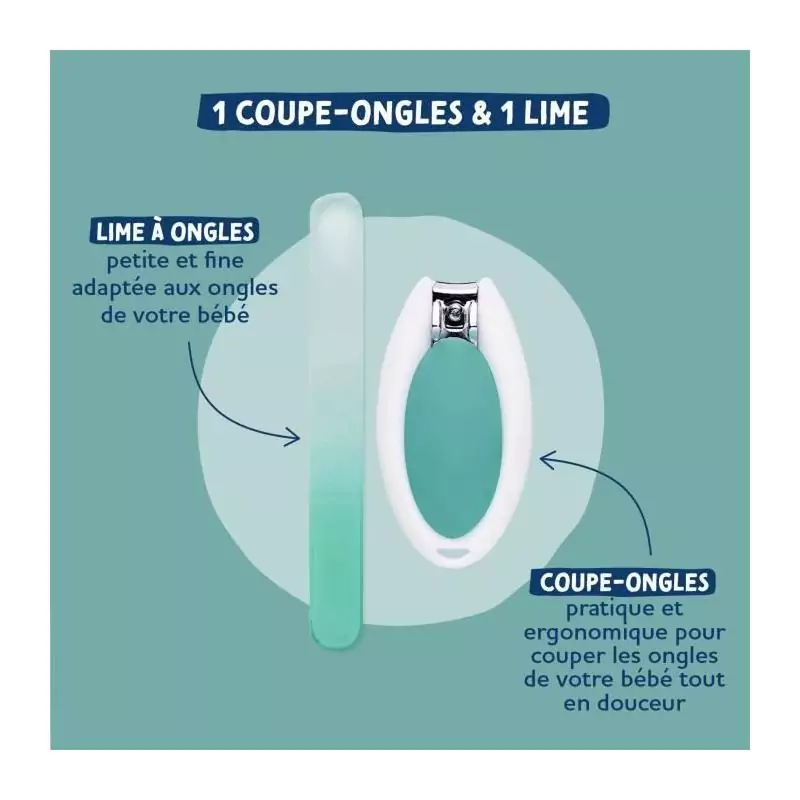 1 COUPE-ONGLES & 1 LIME

LIME À ONGLES
petite et fine adaptée aux ongles de votre bébé

COUPE-ONGLES
pratique et ergonomique pour couper les ongles de votre bébé tout en douceur