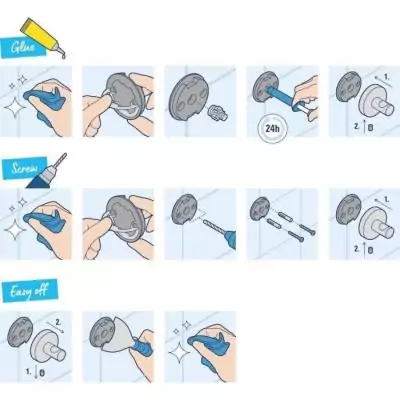 Glue

24h

1.

2.

Screw

1.

2.

Easy off

2.

1.