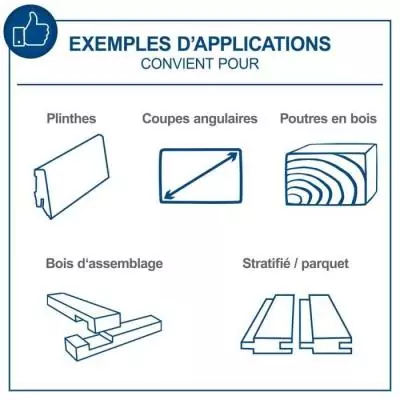 EXEMPLES D'APPLICATIONS
CONVIENT POUR

Plinthes

Coupes angulaires

Poutres en bois

Bois d'assemblage

Stratifié / parquet