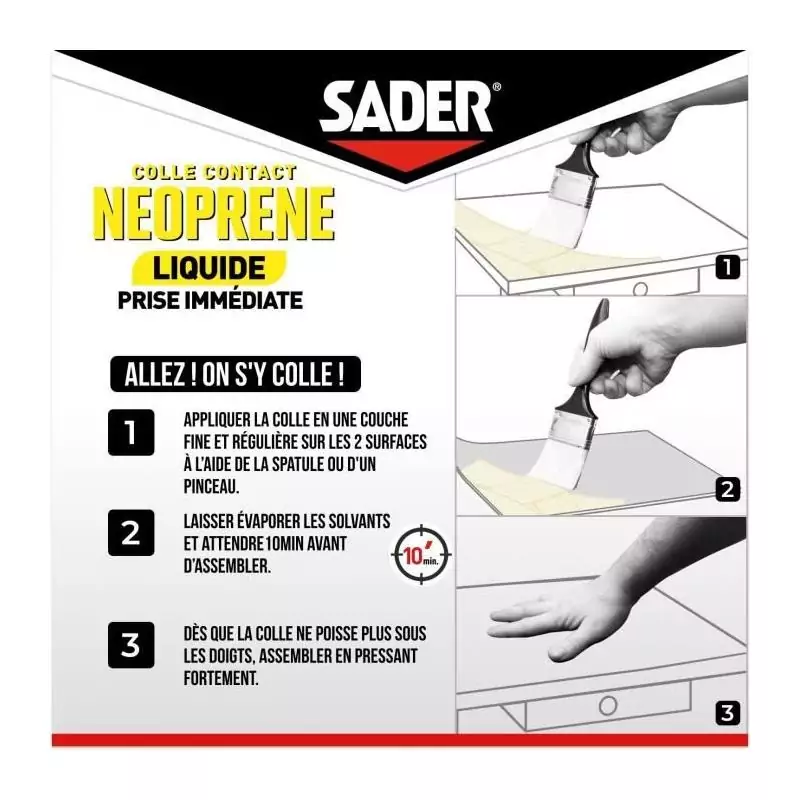 SADER®

COLLE CONTACT
NEOPRENE
LIQUIDE
PRISE IMMÉDIATE

ALLEZ ! ON S'Y COLLE !

1 APPLIQUER LA COLLE EN UNE COUCHE FINE ET RÉGULIÈRE SUR LES 2 SURFACES À L'AIDE DE LA SPATULE OU D'UN PINCEAU.

2 LAISSER ÉVAPORER LES SOLVANTS ET ATTENDRE 10MIN AVANT D'ASSEMBLER.

10' min.

3 DÈS QUE LA COLLE NE POISSE PLUS SOUS LES DOIGTS, ASSEMBLER EN PRESSANT FORTEMENT.

1

2

3