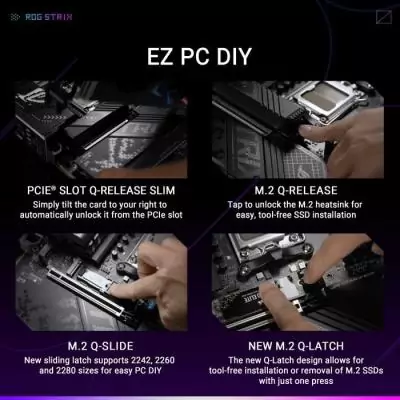 ROG STRIX

EZ PC DIY

PCIE® SLOT Q-RELEASE SLIM
Simply tilt the card to your right to automatically unlock it from the PCIe slot

M.2 Q-RELEASE
Tap to unlock the M.2 heatsink for easy, tool-free SSD installation

M.2 Q-SLIDE
New sliding latch supports 2242, 2260 and 2280 sizes for easy PC DIY

NEW M.2 Q-LATCH
The new Q-Latch design allows for tool-free installation or removal of M.2 SSDs with just one press