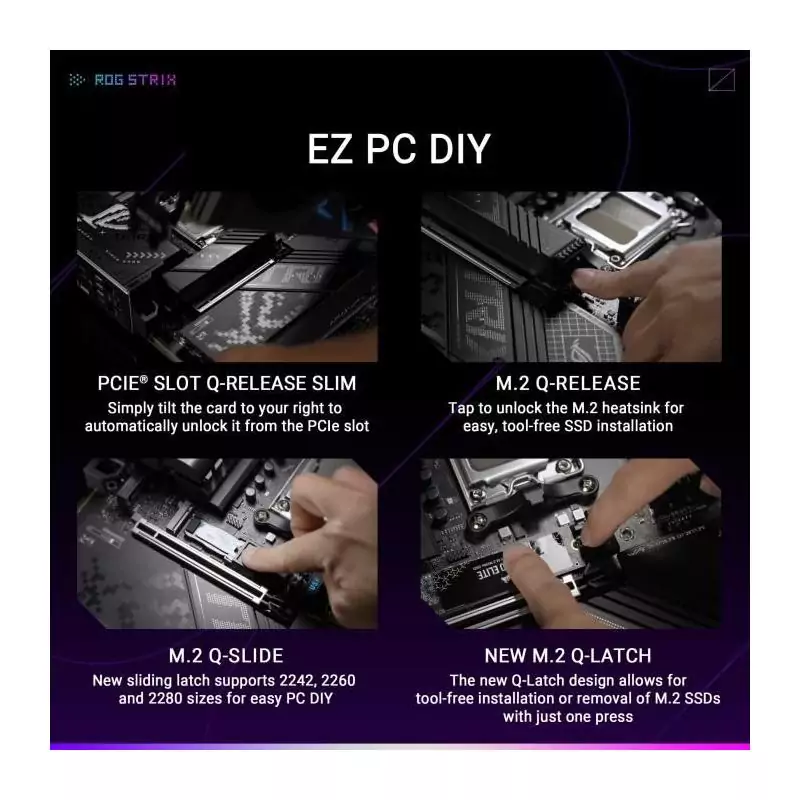 ROG STRIX

EZ PC DIY

PCIE® SLOT Q-RELEASE SLIM
Simply tilt the card to your right to automatically unlock it from the PCIe slot

M.2 Q-RELEASE
Tap to unlock the M.2 heatsink for easy, tool-free SSD installation

M.2 Q-SLIDE
New sliding latch supports 2242, 2260 and 2280 sizes for easy PC DIY

NEW M.2 Q-LATCH
The new Q-Latch design allows for tool-free installation or removal of M.2 SSDs with just one press